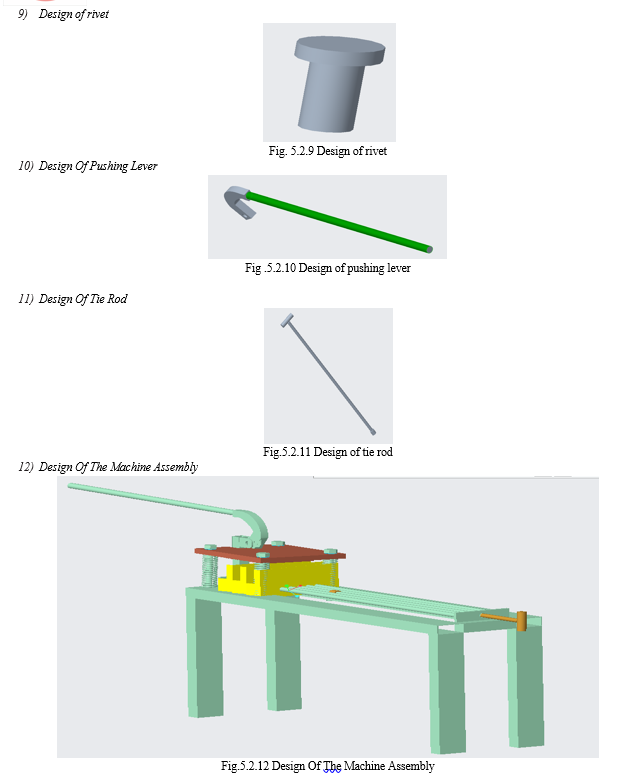 9) Design of rivet

Fig. 5.2.9 Design of rivet

10) Design Of Pushing Lever

Fig .5.2.10 Design of pushing lever

11) Design Of Tie Rod

Fig.5.2.11 Design of tie rod

12) Design Of The Machine Assembly

Fig.5.2.12 Design Of The Machine Assembly